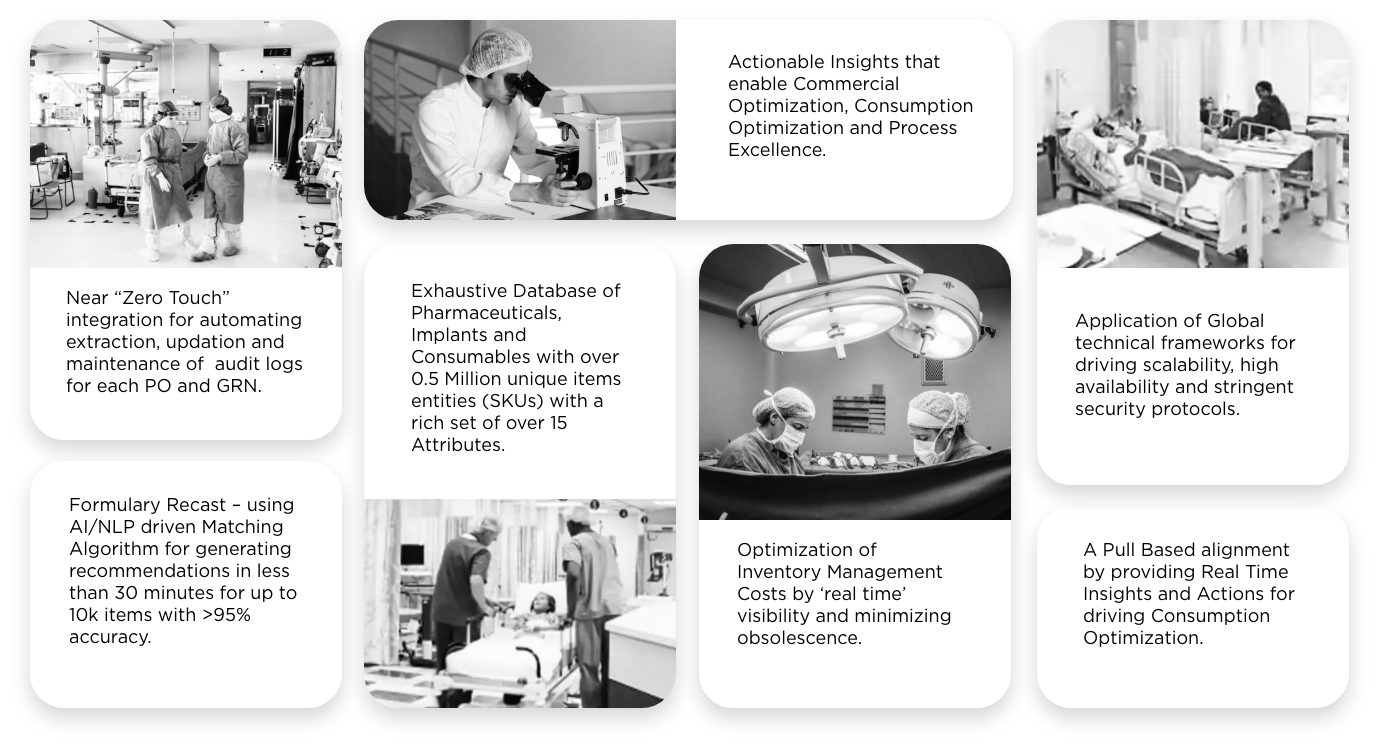 Near “Zero Touch” integration for automating extraction, updation and maintenance of audit logs for each PO and GRN.

Formulary Recast – using AI/NLP driven Matching Algorithm for generating recommendations in less than 30 minutes for up to 10k items with >95% accuracy.

Actionable Insights that enable Commercial Optimization, Consumption Optimization and Process Excellence.

Exhaustive Database of Pharmaceuticals, Implants and Consumables with over 0.5 Million unique items entities (SKUs) with a rich set of over 15 Attributes.

Optimization of Inventory Management Costs by ‘real time’ visibility and minimizing obsolescence.

Application of Global technical frameworks for driving scalability, high availability and stringent security protocols.

A Pull Based alignment by providing Real Time Insights and Actions for driving Consumption Optimization.